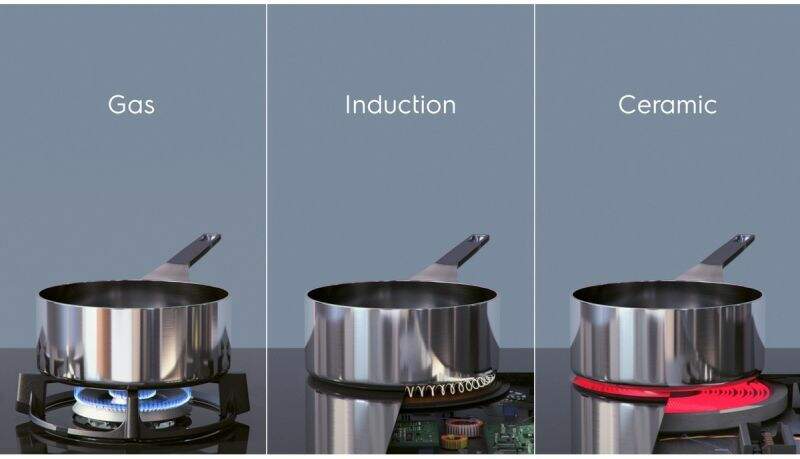 Gas

Induction

Ceramic